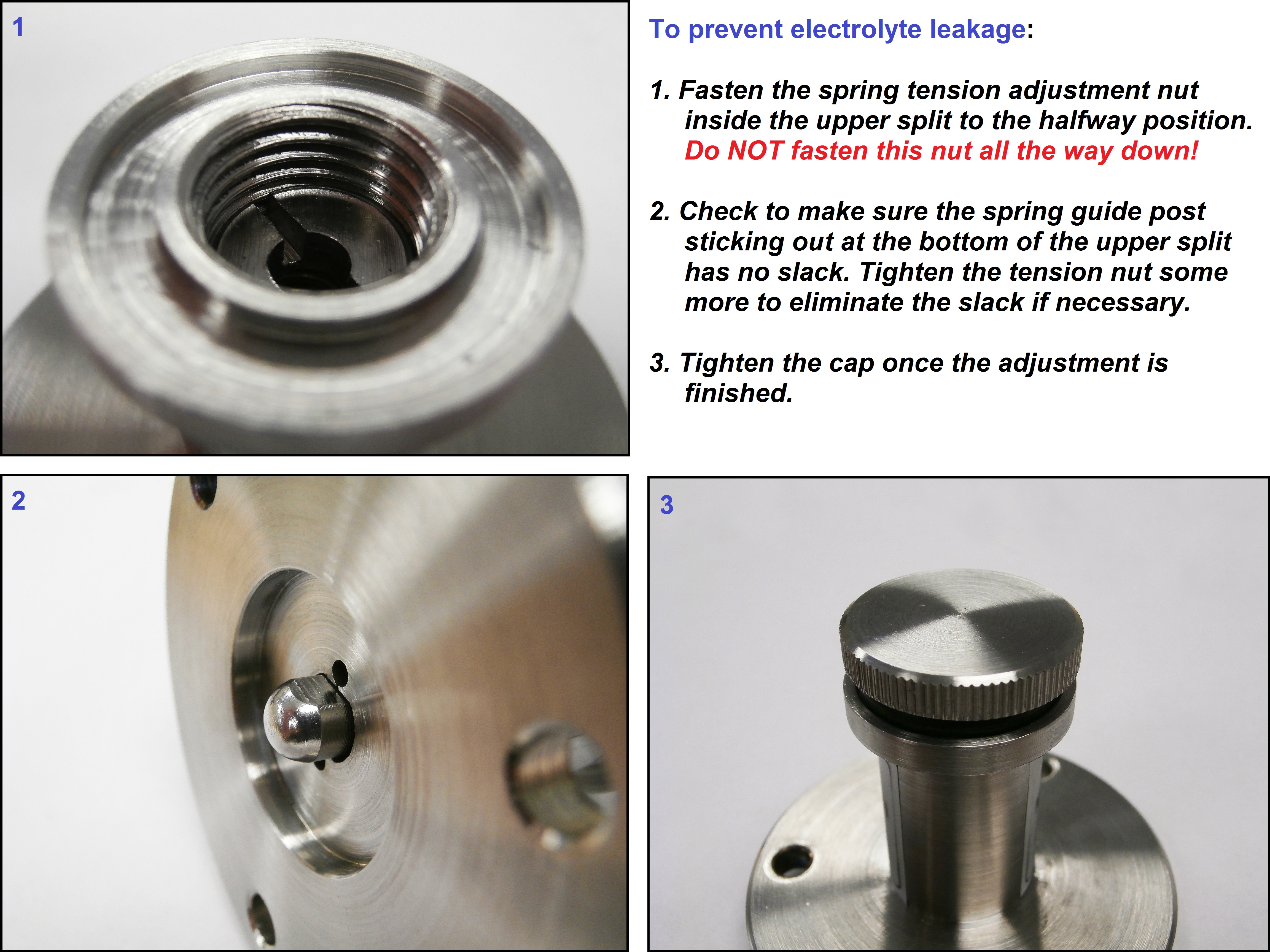 1

To prevent electrolyte leakage:

1. Fasten the spring tension adjustment nut inside the upper split to the halfway position. Do NOT fasten this nut all the way down!

2. Check to make sure the spring guide post sticking out at the bottom of the upper split has no slack. Tighten the tension nut some more to eliminate the slack if necessary.

3. Tighten the cap once the adjustment is finished.

2

3